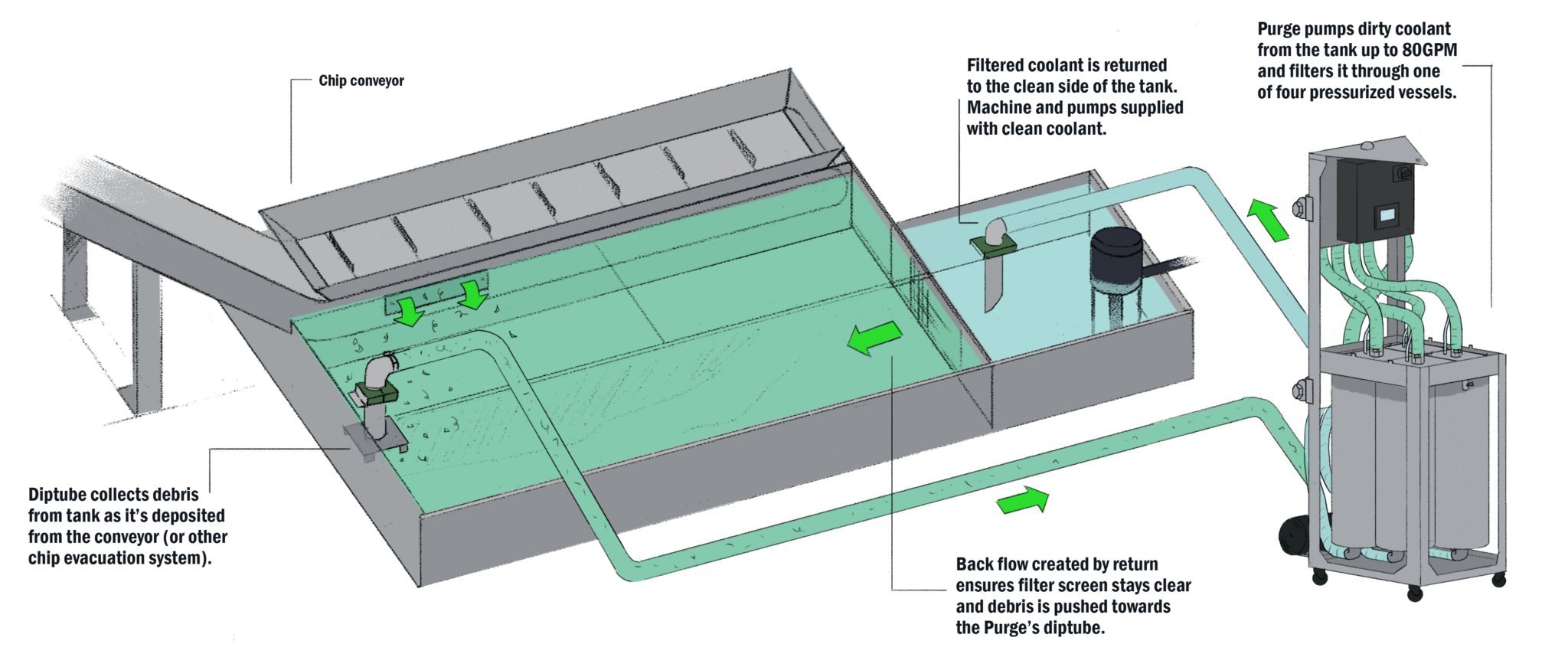 Chip conveyor

Filtered coolant is returned to the clean side of the tank. Machine and pumps supplied with clean coolant.

Purge pumps dirty coolant from the tank up to 80GPM and filters it through one of four pressurized vessels.

Diptube collects debris from tank as it's deposited from the conveyor (or other chip evacuation system).

Back flow created by return ensures filter screen stays clear and debris is pushed towards the Purge's diptube.